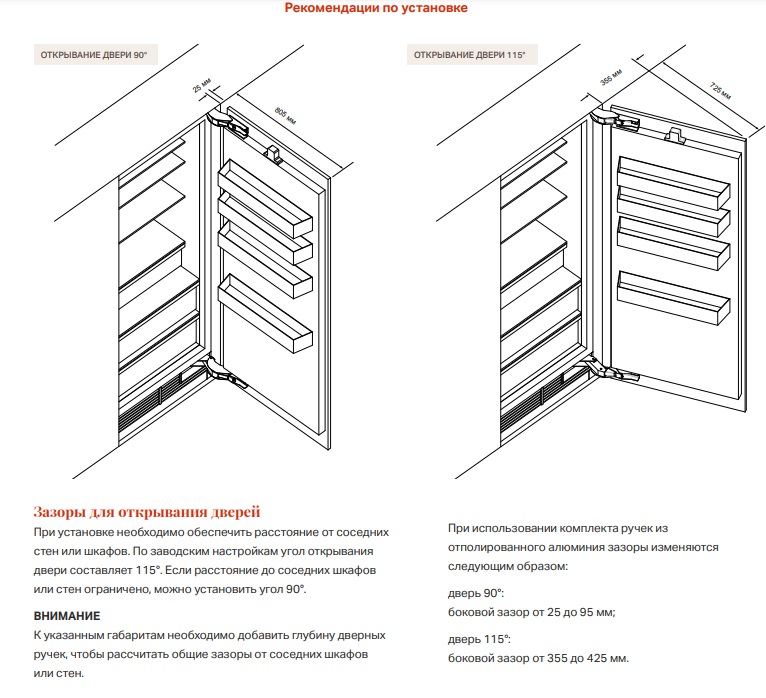 Рекомендации по установке

ОТКРЫВАНИЕ ДВЕРИ 90°

25 мм

805 мм

ОТКРЫВАНИЕ ДВЕРИ 115°

355 мм

725 мм

Зазоры для открывания дверей

При установке необходимо обеспечить расстояние от соседних стен или шкафов. По заводским настройкам угол открывания двери составляет 115°. Если расстояние до соседних шкафов или стен ограничено, можно установить угол 90°.

ВНИМАНИЕ

К указанным габаритам необходимо добавить глубину дверных ручек, чтобы рассчитать общие зазоры от соседних шкафов или стен.

При использовании комплекта ручек из отполированного алюминия зазоры изменяются следующим образом:

дверь 90°:
боковой зазор от 25 до 95 мм;

дверь 115°:
боковой зазор от 355 до 425 мм.