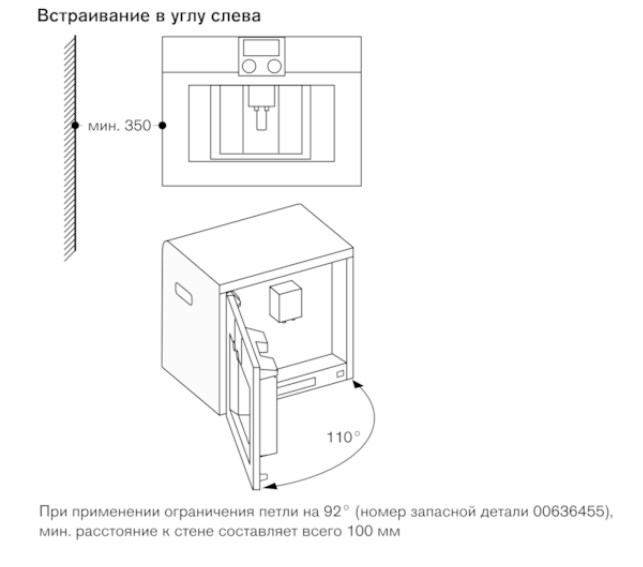 Встраивание в углу слева

мин. 350

110°

При применении ограничения петли на 92° (номер запасной детали 00636455), мин. расстояние к стене составляет всего 100 мм