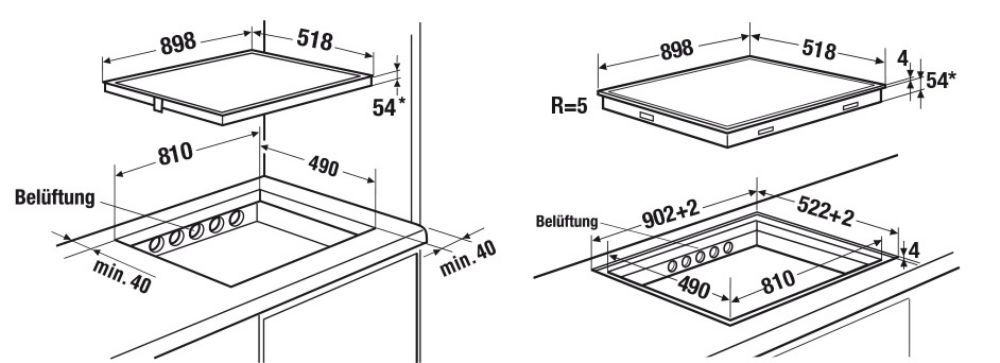 898
518
54*
810
490
Belüftung
min. 40
min. 40

898
518
4
54*
R=5
Belüftung
902+2
522+2
4
490
810